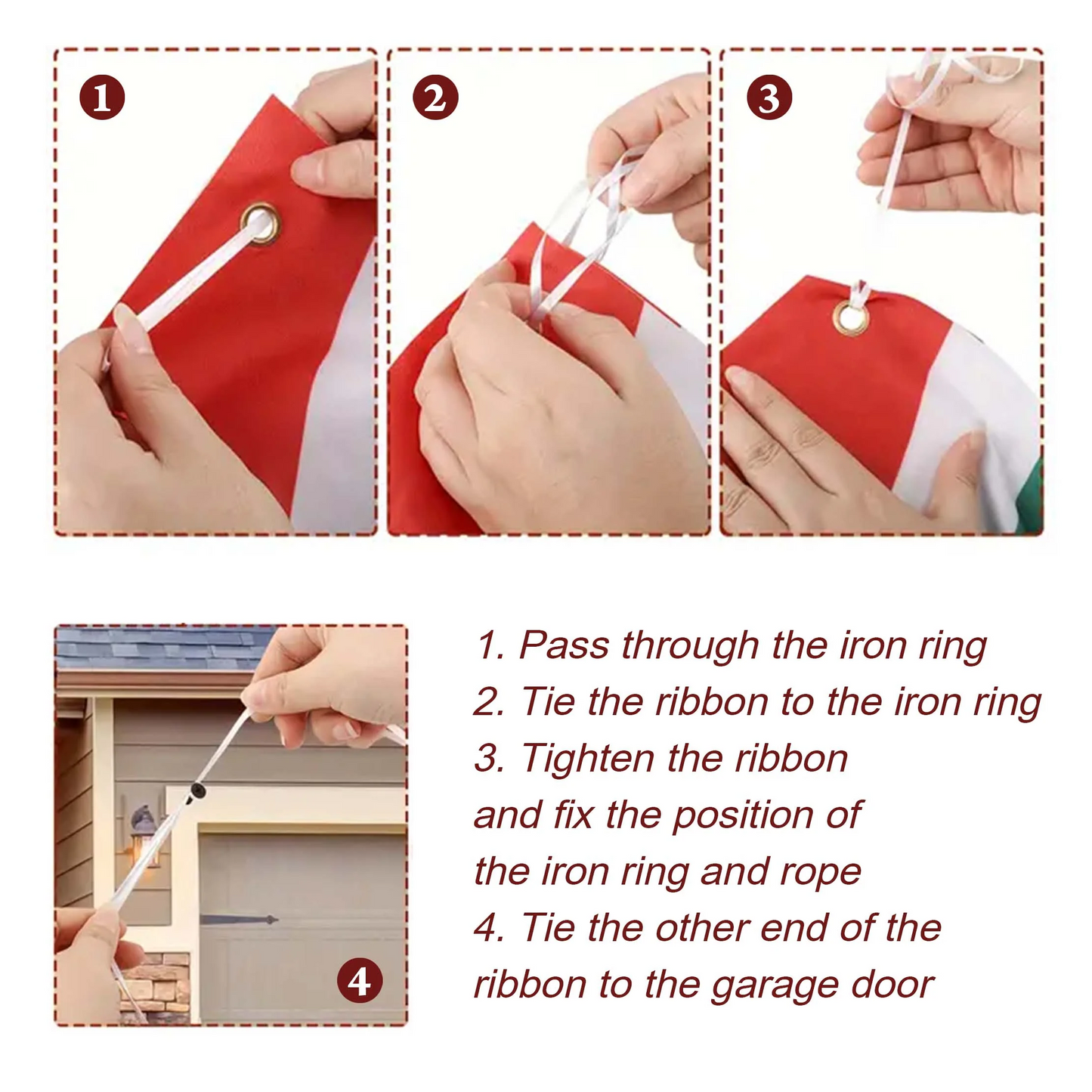 1

2

3

4

1. Pass through the iron ring
2. Tie the ribbon to the iron ring
3. Tighten the ribbon and fix the position of the iron ring and rope
4. Tie the other end of the ribbon to the garage door